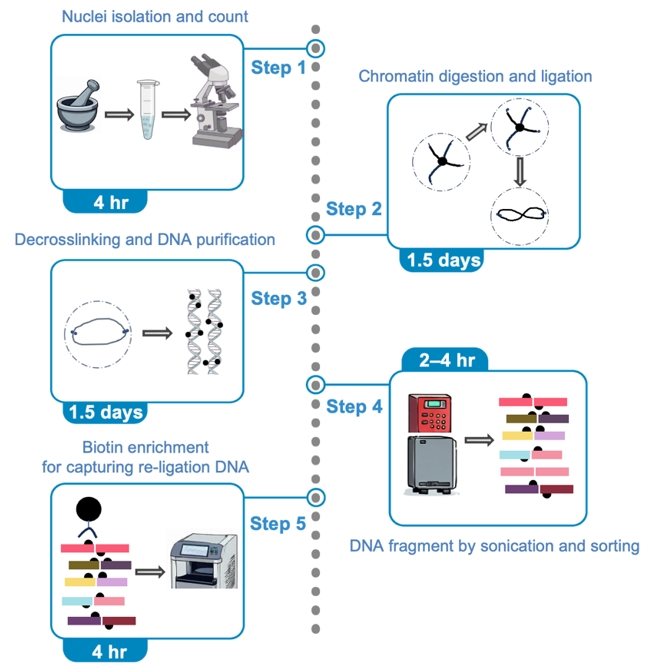 Nuclei isolation and count

Step 1

4 hr

Chromatin digestion and ligation

Step 2

1.5 days

Decrosslinking and DNA purification

Step 3

1.5 days

2–4 hr

Step 4

DNA fragment by sonication and sorting

Biotin enrichment for capturing re-ligation DNA

Step 5

4 hr